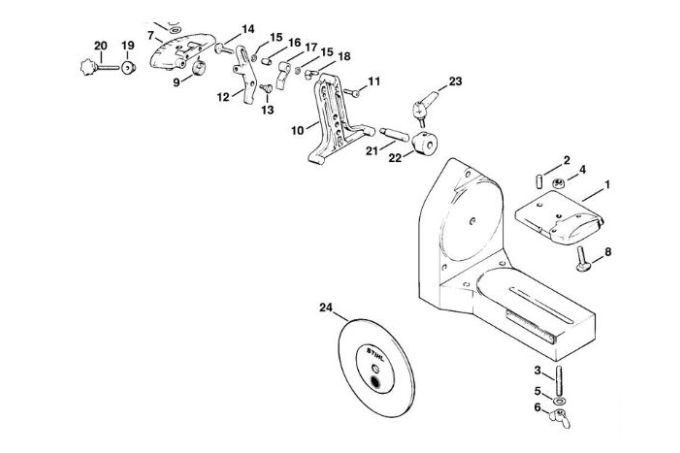 20
19
7
9
14
15
16
17
15
18
12
13
11
10
23
21
22
2
4
1
8
24
STIHL
3
5
6